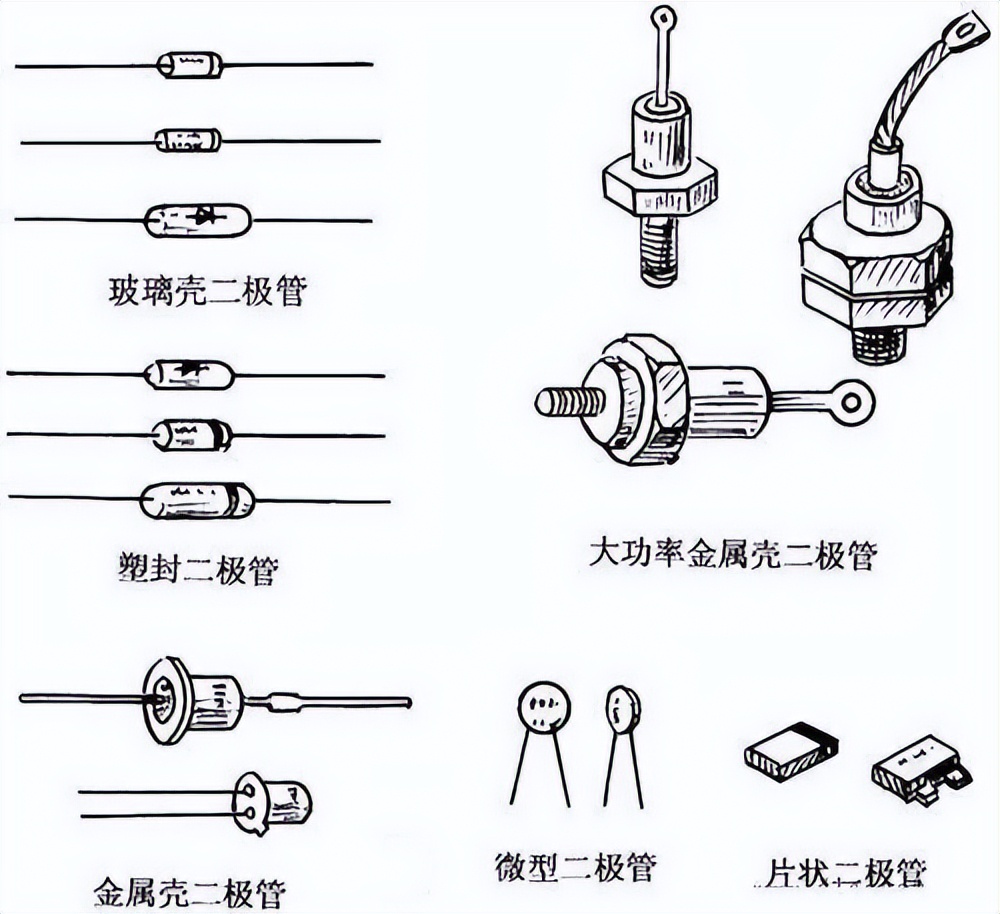 玻璃壳二极管

塑封二极管

大功率金属壳二极管

金属壳二极管

微型二极管

片状二极管