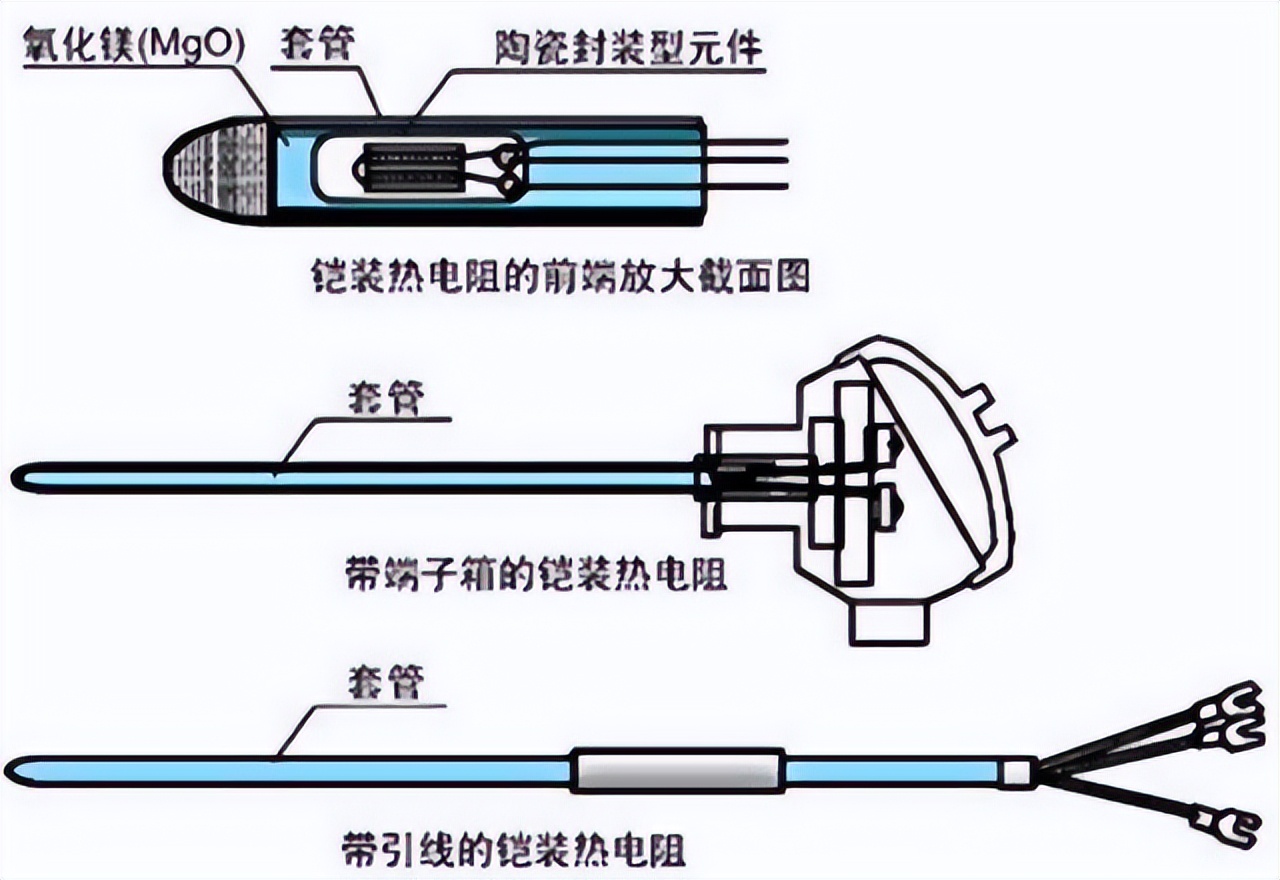 氧化镁(MgO)
套管
陶瓷封装型元件

铠装热电阻的前端放大截面图

套管

带端子箱的铠装热电阻

套管

带引线的铠装热电阻